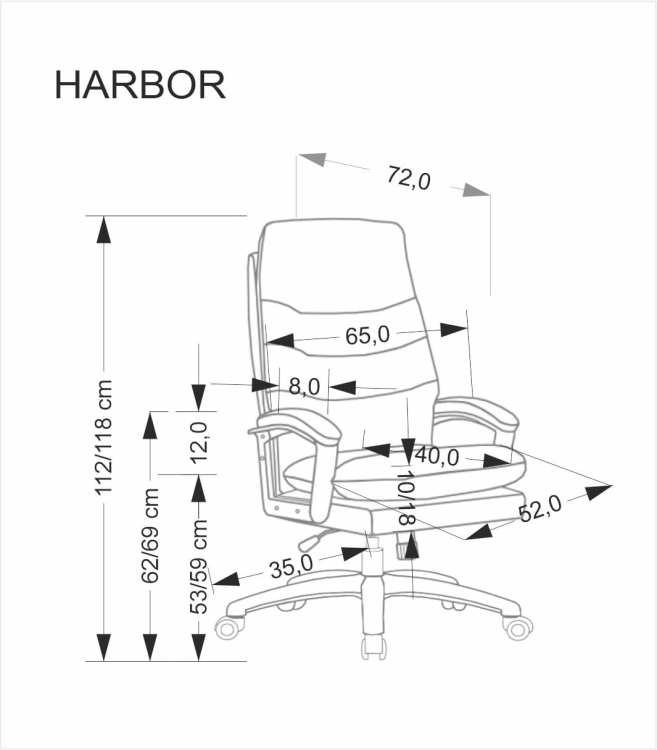 HARBOR

72,0

65,0

8,0

12,0

40,0

10/18

52,0

35,0

112/118 cm

62/69 cm

53/59 cm